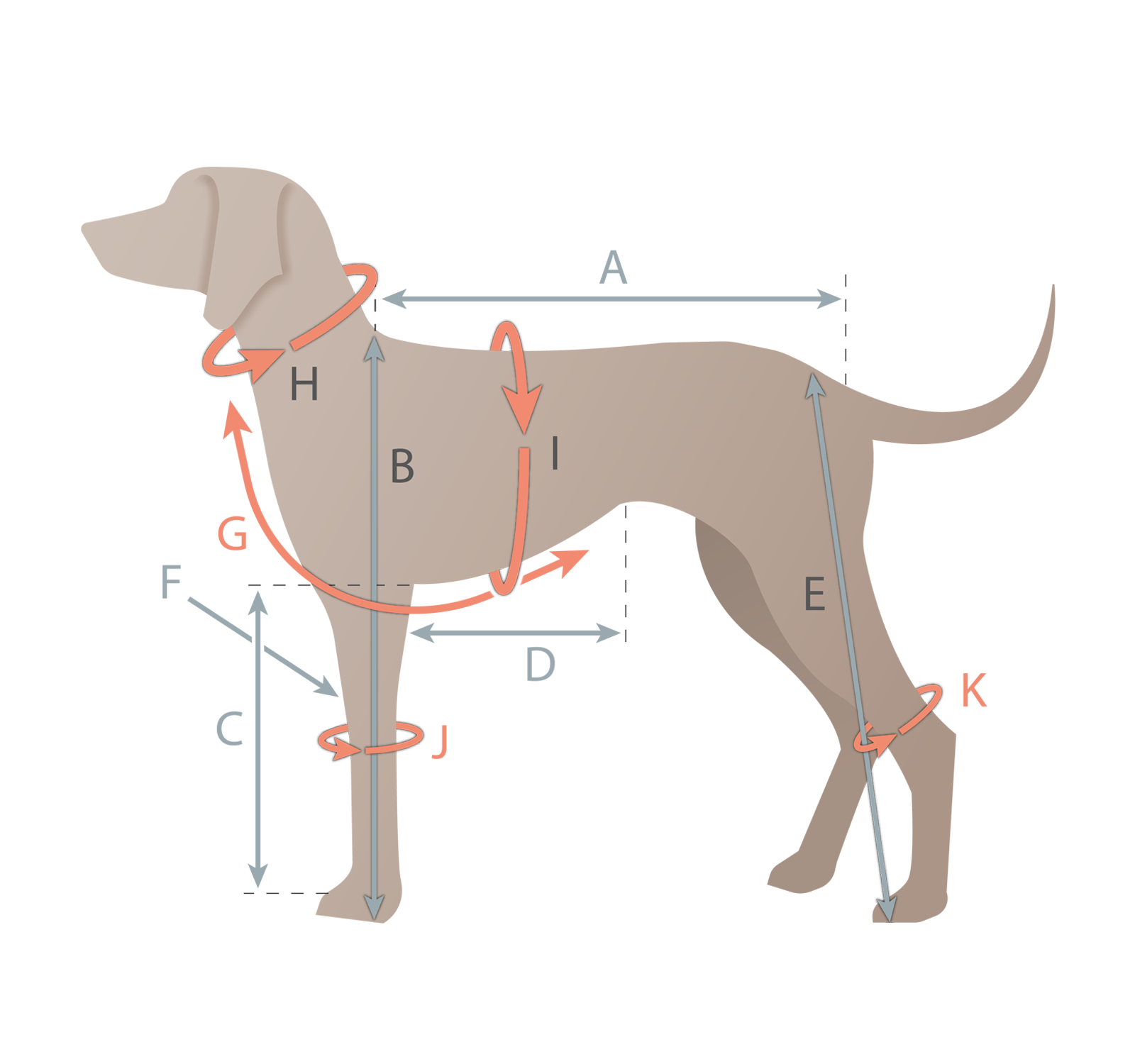 A
H
B
I
G
F
E
D
C
J
K